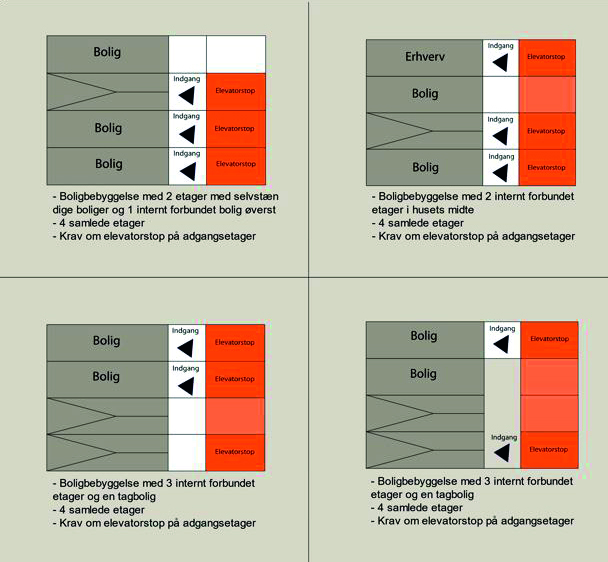 Bolig

Indgang
Elevatorstop

Bolig
Indgang
Elevatorstop

Bolig
Indgang
Elevatorstop

- Boligbebyggelse med 2 etager med selvstæn dige boliger og 1 internt forbundet bolig øverst
- 4 samlede etager
- Krav om elevatorstop på adgangsetager

Erhverv
Indgang
Elevatorstop

Bolig

Indgang
Elevatorstop

Bolig
Indgang
Elevatorstop

- Boligbebyggelse med 2 internt forbundet etager i husets midte
- 4 samlede etager
- Krav om elevatorstop på adgangsetager

Bolig
Indgang
Elevatorstop

Bolig
Indgang
Elevatorstop

Elevatorstop

- Boligbebyggelse med 3 internt forbundet etager og en tagbolig
- 4 samlede etager
- Krav om elevatorstop på adgangsetager

Bolig
Indgang
Elevatorstop

Bolig

Indgang
Elevatorstop

- Boligbebyggelse med 3 internt forbundet etager og en tagbolig
- 4 samlede etager
- Krav om elevatorstop på adgangsetager